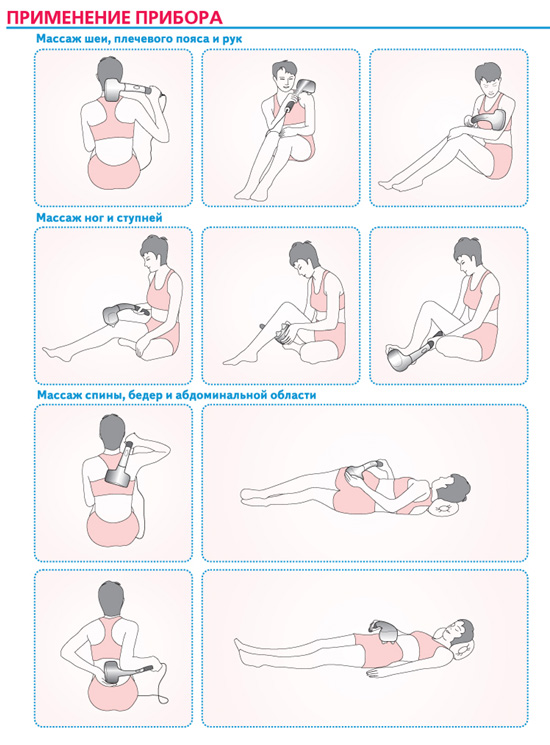 ПРИМЕНЕНИЕ ПРИБОРА

Массаж шеи, плечевого пояса и рук

Массаж ног и ступней

Массаж спины, бедер и абдоминальной области